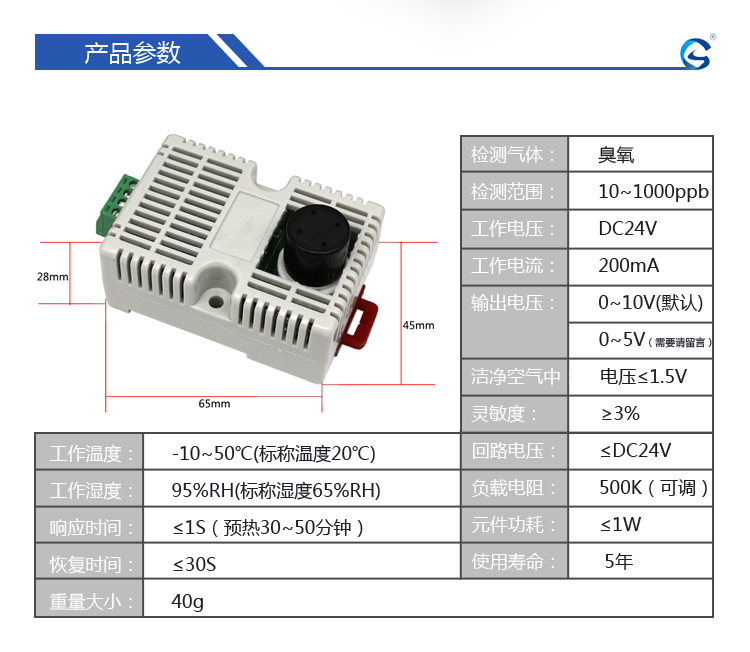 产品参数

28mm

45mm

65mm

| 检测气体： | 臭氧 |
|---|---|
| 检测范围： | 10~1000ppb |
| 工作电压： | DC24V |
| 工作电流： | 200mA |
| 输出电压： | 0~10V(默认) |
| | 0~5V（需要请留言） |
| 洁净空气中 | 电压≤1.5V |
| 灵敏度： | ≥3% |
| 回路电压： | ≤DC24V |
| 负载电阻： | 500K（可调） |
| 元件功耗： | ≤1W |
| 使用寿命： | 5年 |

| 工作温度： | -10~50℃(标称温度20℃) |
|---|---|
| 工作湿度： | 95%RH(标称湿度65%RH) |
| 响应时间： | ≤1S（预热30~50分钟） |
| 恢复时间： | ≤30S |
| 重量大小： | 40g |